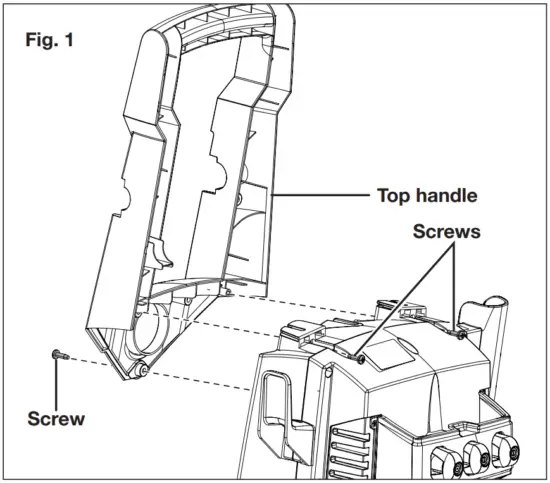 Fig. 1

Top handle

Screws

Screw