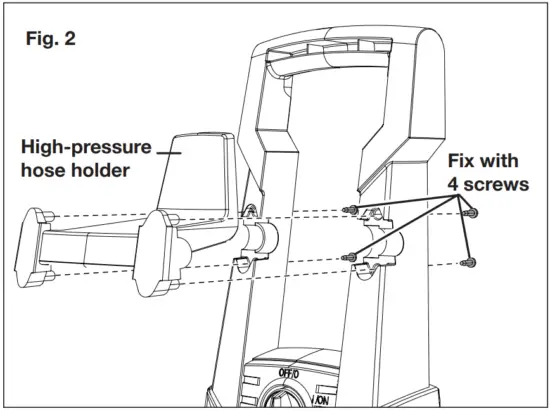 Fig. 2

High-pressure hose holder

Fix with 4 screws

OFF/O

I/ON