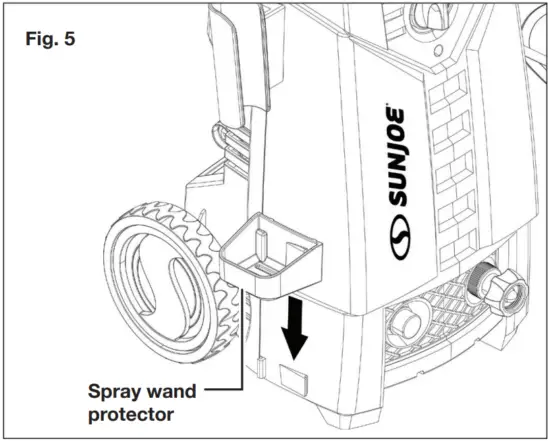 Fig. 5

SUNJOE

Spray wand protector