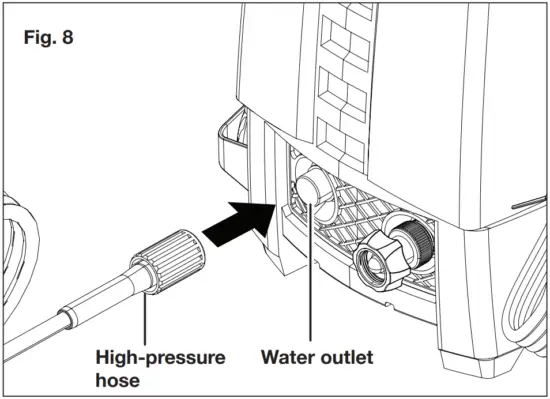 Fig. 8

High-pressure hose

Water outlet