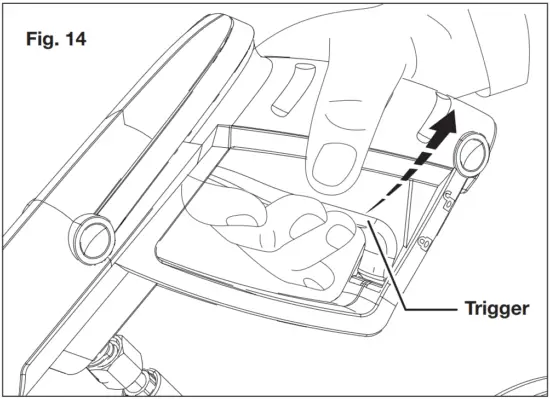 Fig. 14

Trigger