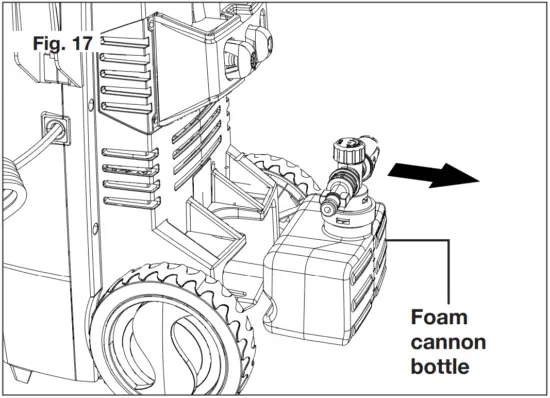 Fig. 17

Foam cannon bottle