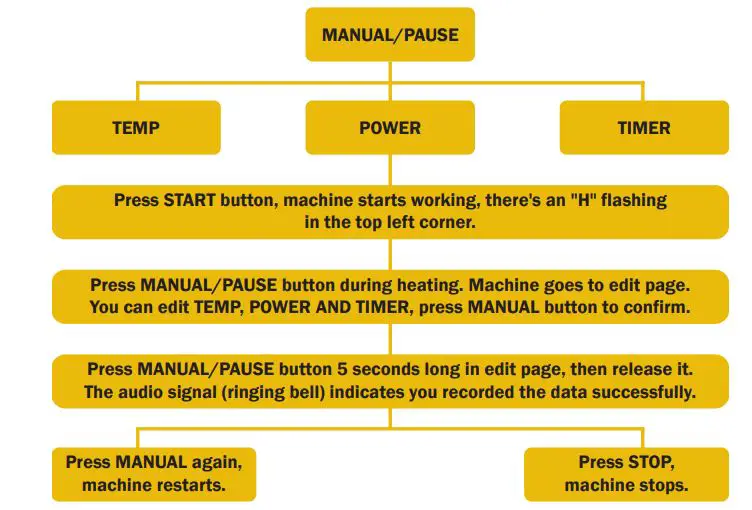 MANUAL/PAUSE

TEMP

POWER

TIMER

Press START button, machine starts working, there's an "H" flashing in the top left corner.

Press MANUAL/PAUSE button during heating. Machine goes to edit page. You can edit TEMP, POWER AND TIMER, press MANUAL button to confirm.

Press MANUAL/PAUSE button 5 seconds long in edit page, then release it. The audio signal (ringing bell) indicates you recorded the data successfully.

Press MANUAL again, machine restarts.

Press STOP, machine stops.