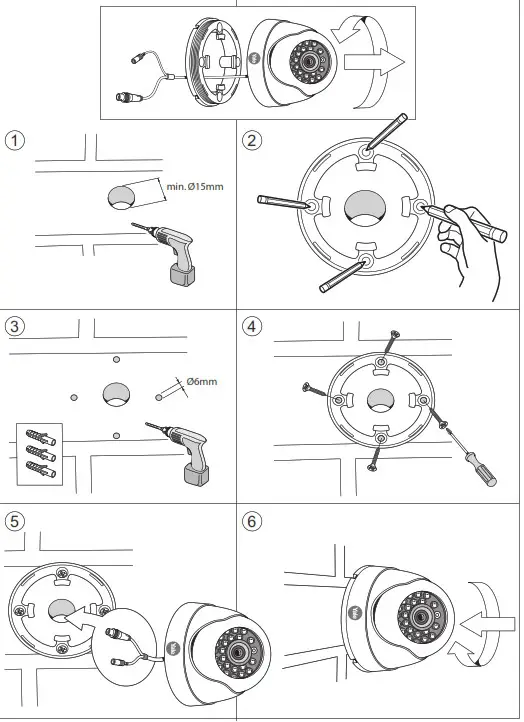 1

min.Ø15mm

2

3

Ø6mm

4

5

6