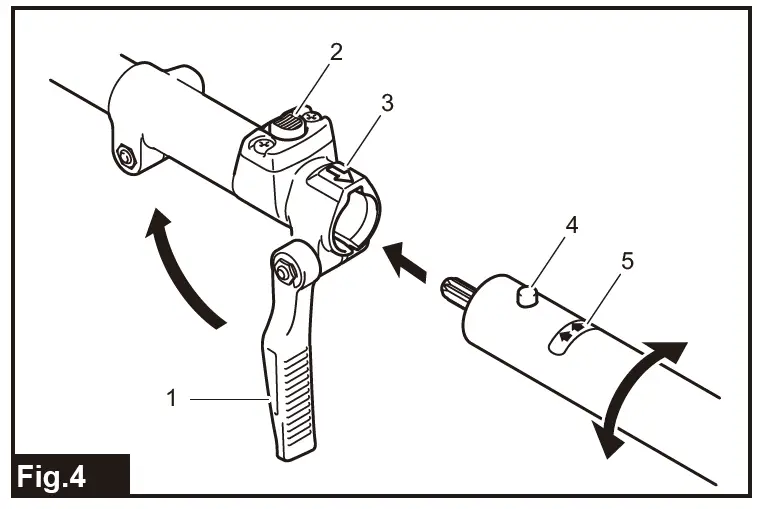 2
3
4
5
1
Fig.4