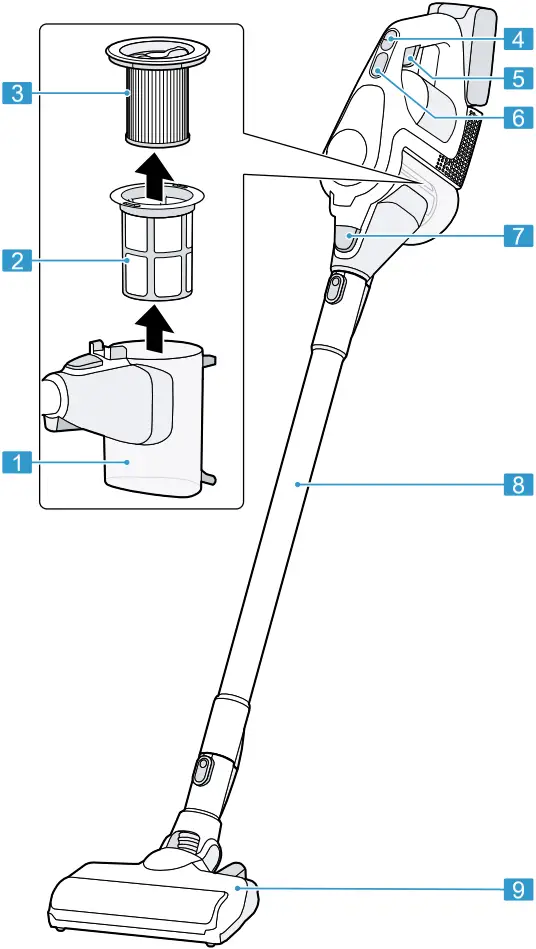 3
2
1
4
5
6
7
8
9