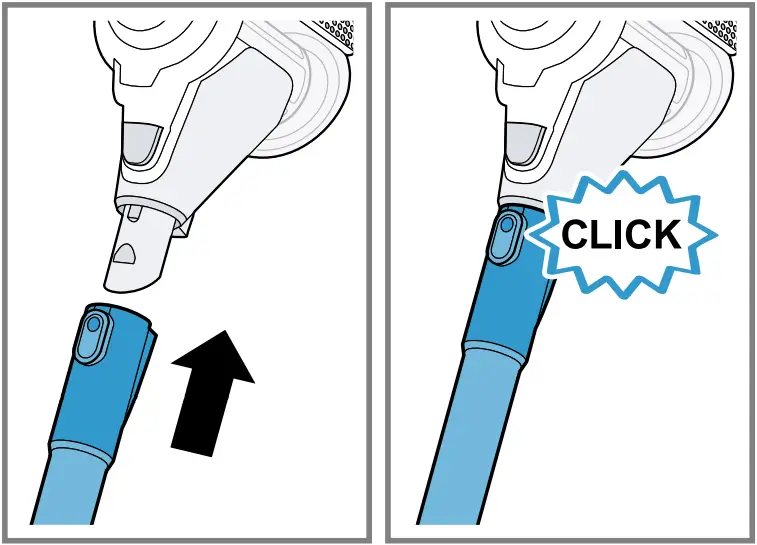 CLICK