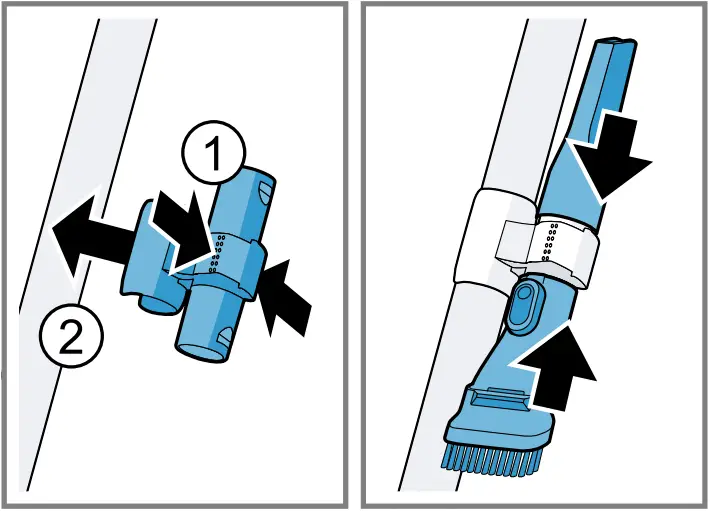 1
2