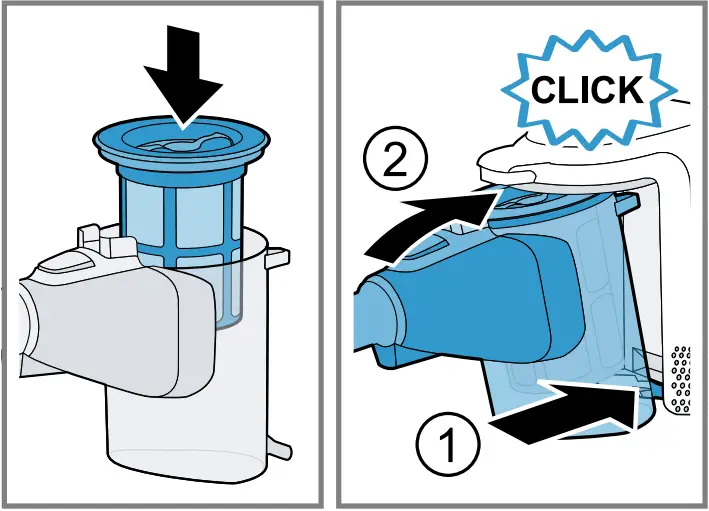 CLICK

2

1