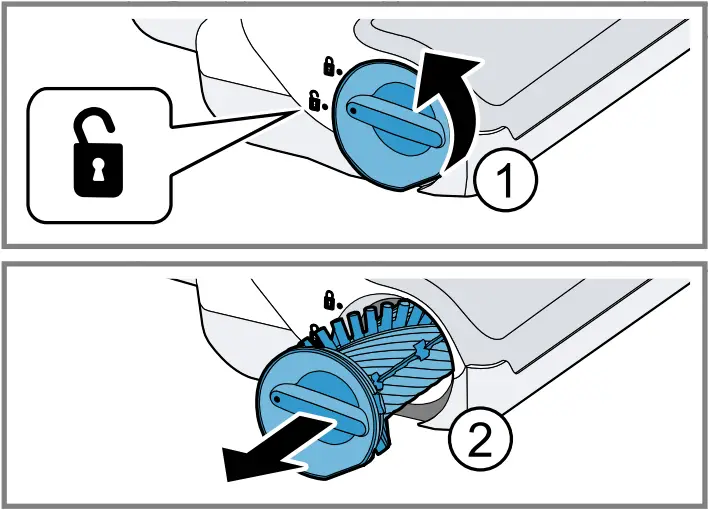 1

2