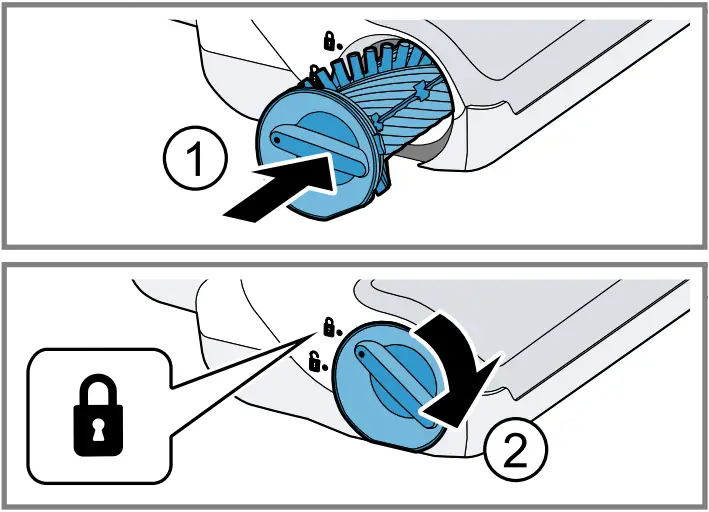 1

2