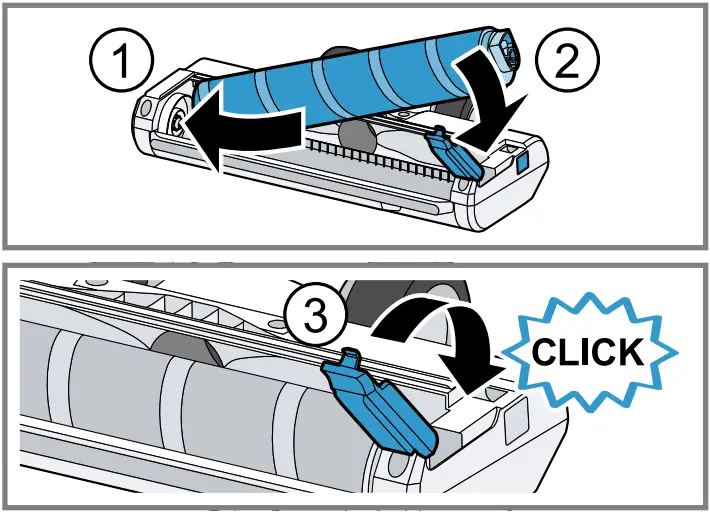 1
2
3
CLICK