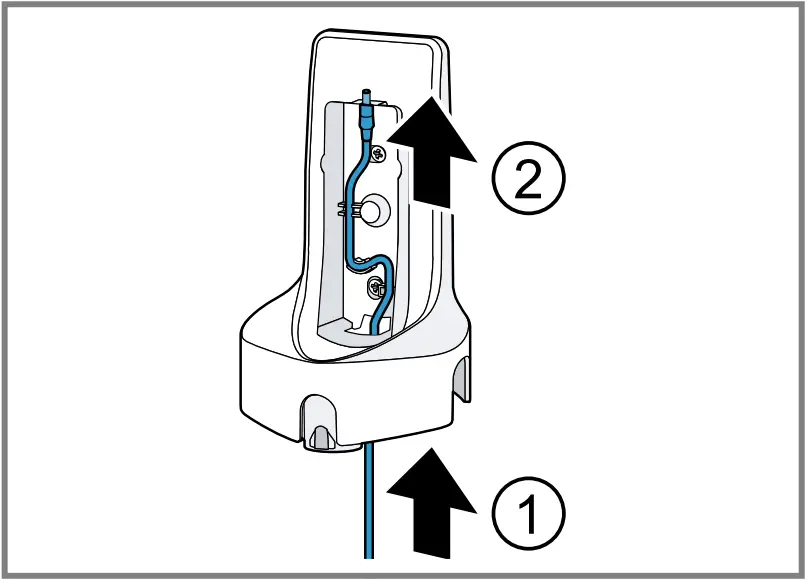 2

1