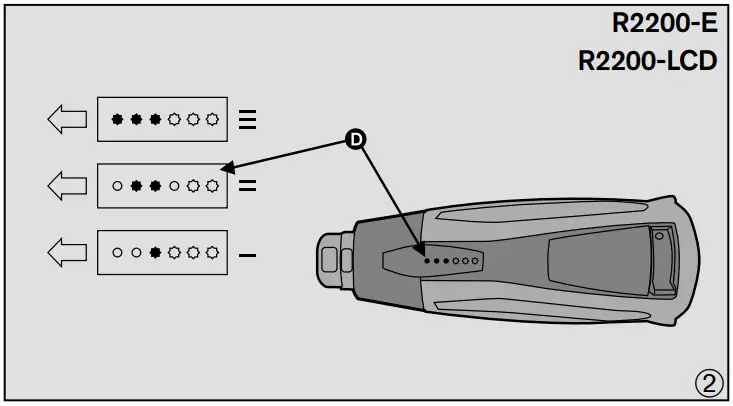 R2200-E
R2200-LCD

D

②