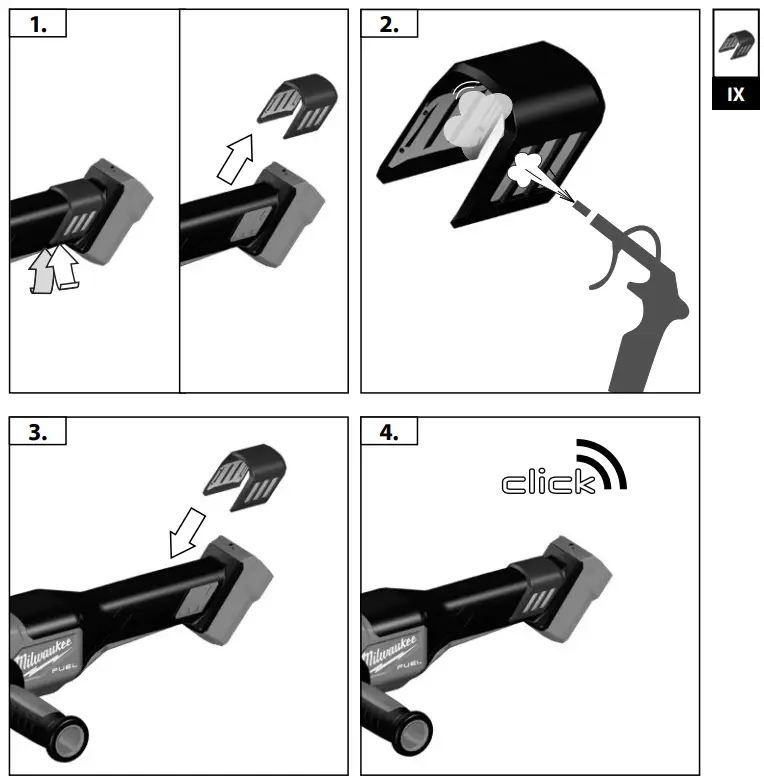 1.

2.

IX

3.

Milwaukee
FUEL

4.

click

Milwaukee
FUEL