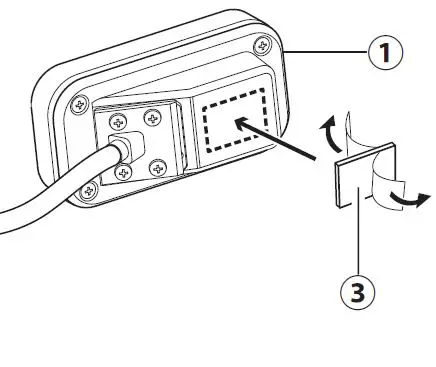 1
3