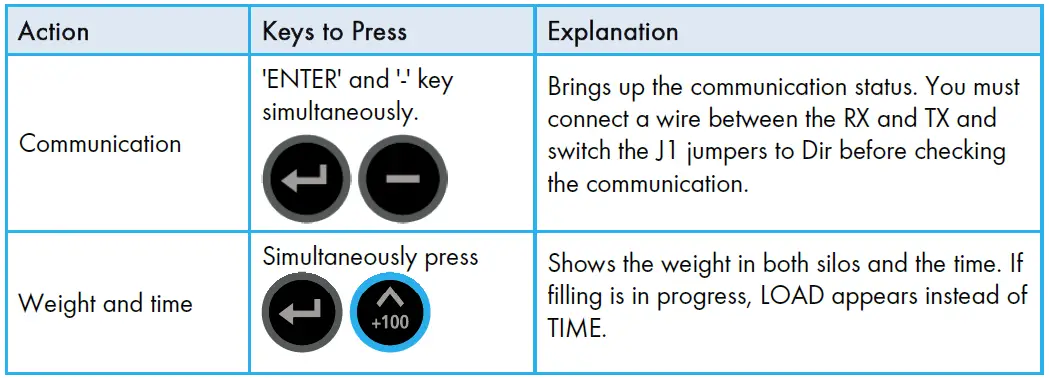 | Action | Keys to Press | Explanation |
|---|---|---|
| Communication | 'ENTER' and '-' key simultaneously. | Brings up the communication status. You must connect a wire between the RX and TX and switch the J1 jumpers to Dir before checking the communication. |
| Weight and time | Simultaneously press +100 | Shows the weight in both silos and the time. If filling is in progress, LOAD appears instead of TIME. |