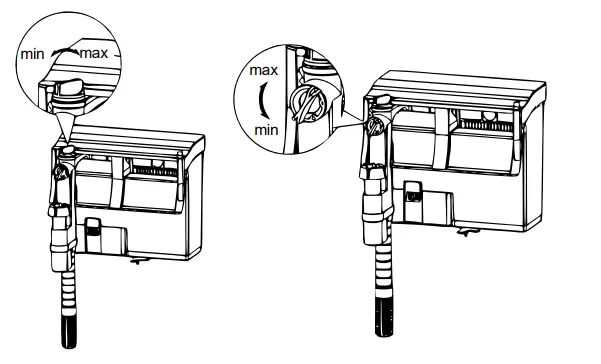 min max

max
min