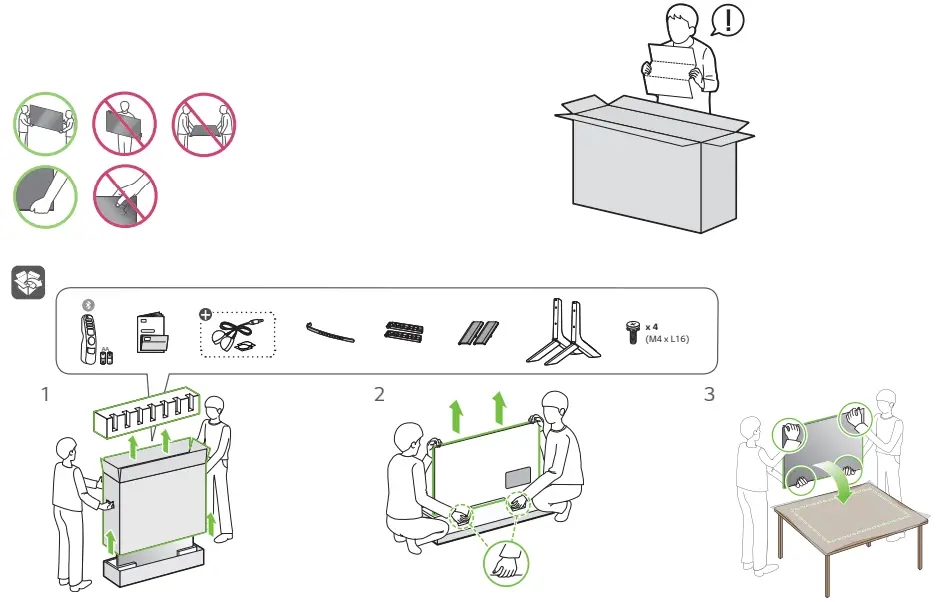 x 4
(M4 x L16)

1

2

3