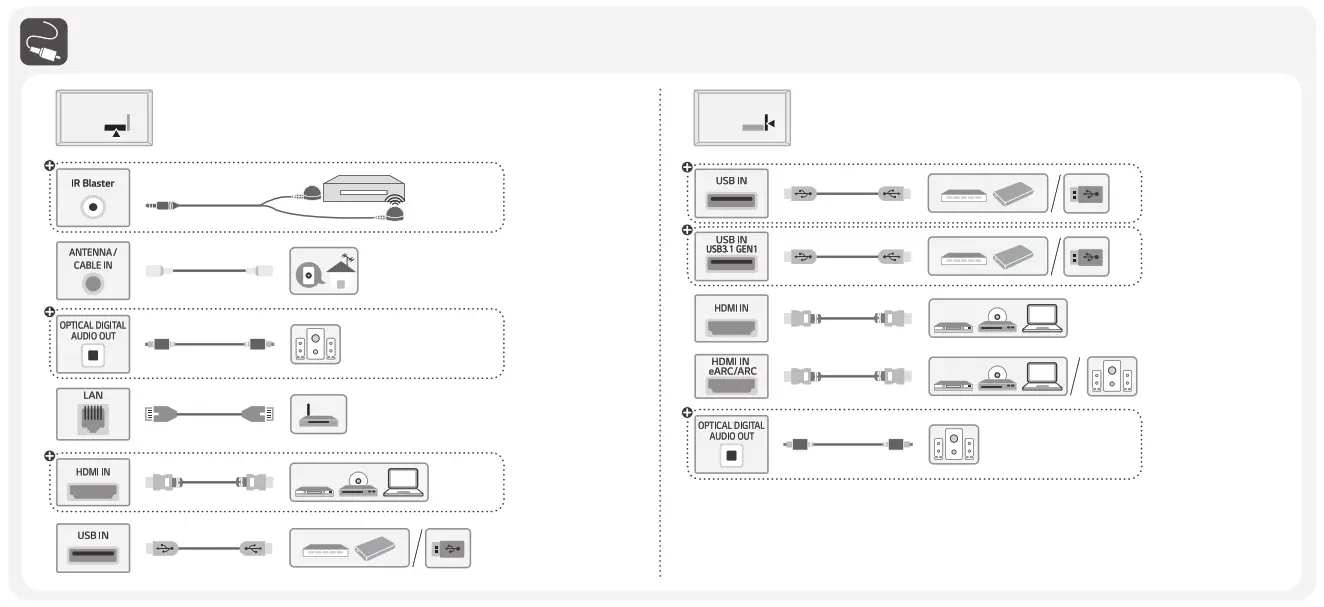 IR Blaster

ANTENNA / CABLE IN

OPTICAL DIGITAL AUDIO OUT

LAN

HDMI IN

USB IN

USB IN

USB IN USB3.1 GEN1

HDMI IN

HDMI IN eARC/ARC

OPTICAL DIGITAL AUDIO OUT