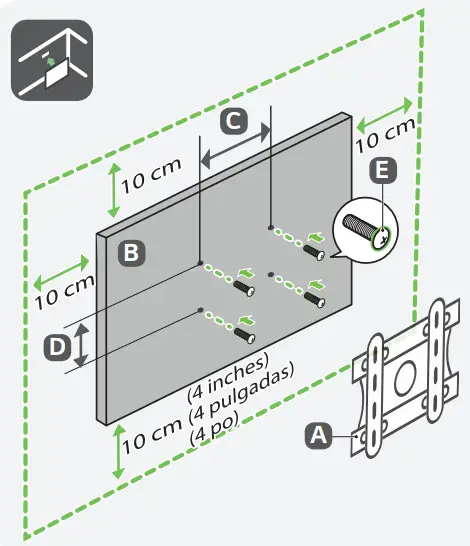 C

10 cm

10 cm

E

B

10 cm

D

(4 inches)
10 cm (4 pulgadas)
(4 po)

A