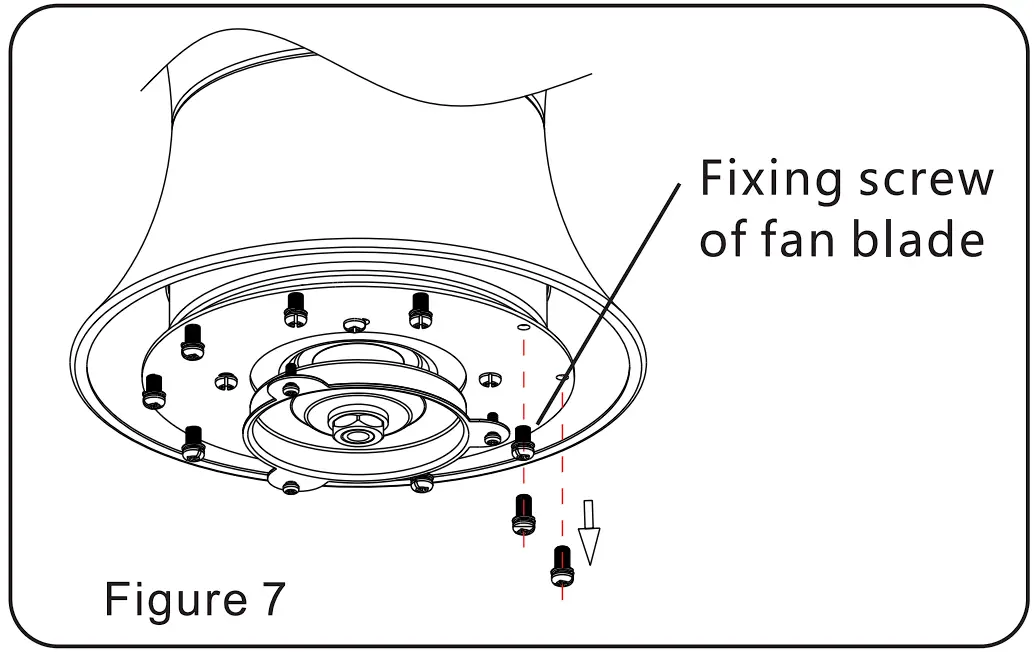 Fixing screw of fan blade

Figure 7