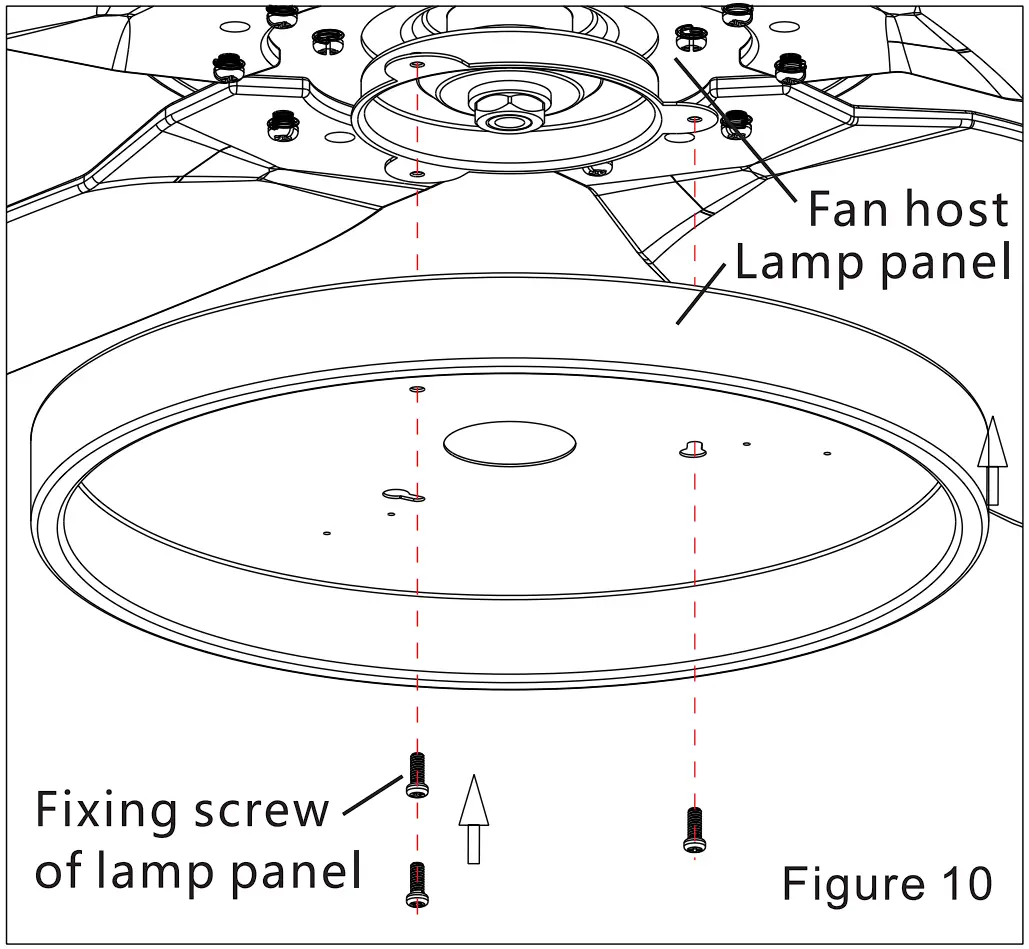 Fan host
Lamp panel

Fixing screw of lamp panel

Figure 10