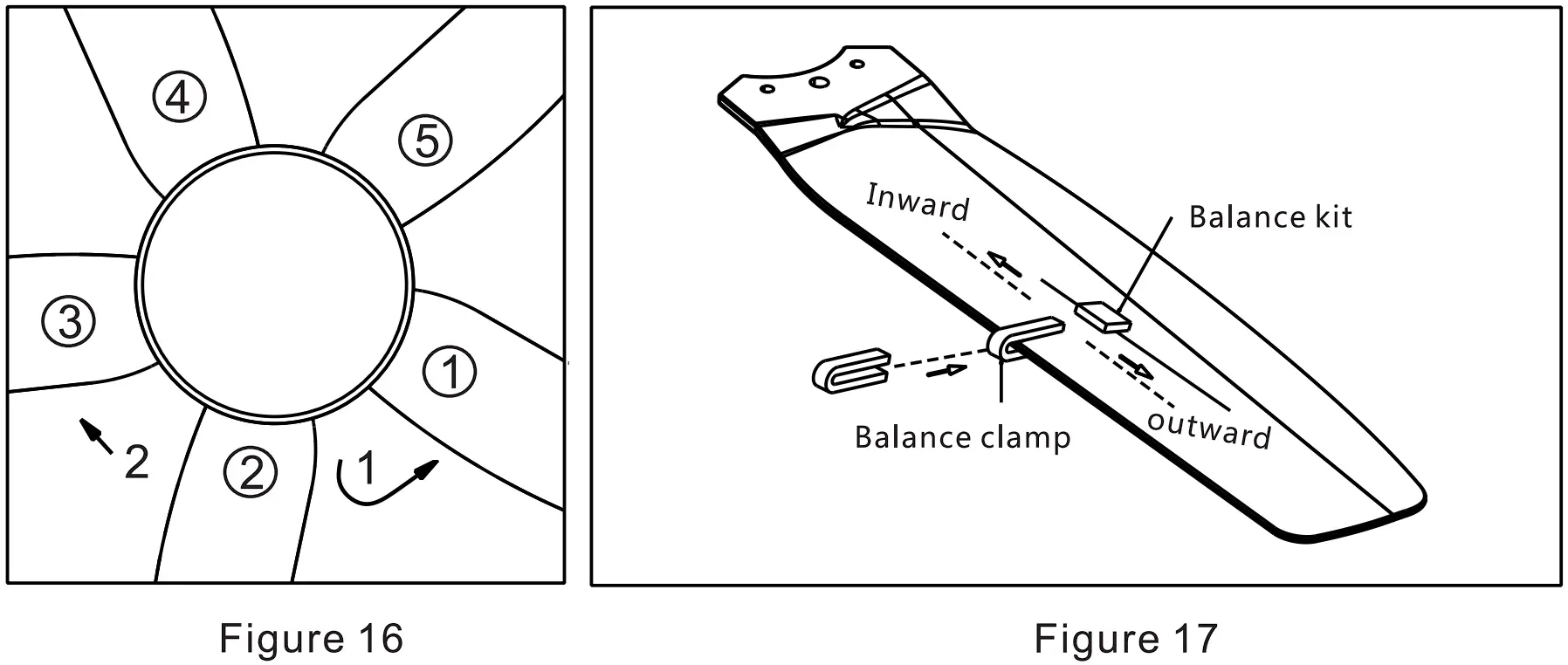 ④
⑤
③
①
2
②
1

Figure 16

Inward
Balance kit
Balance clamp
outward

Figure 17