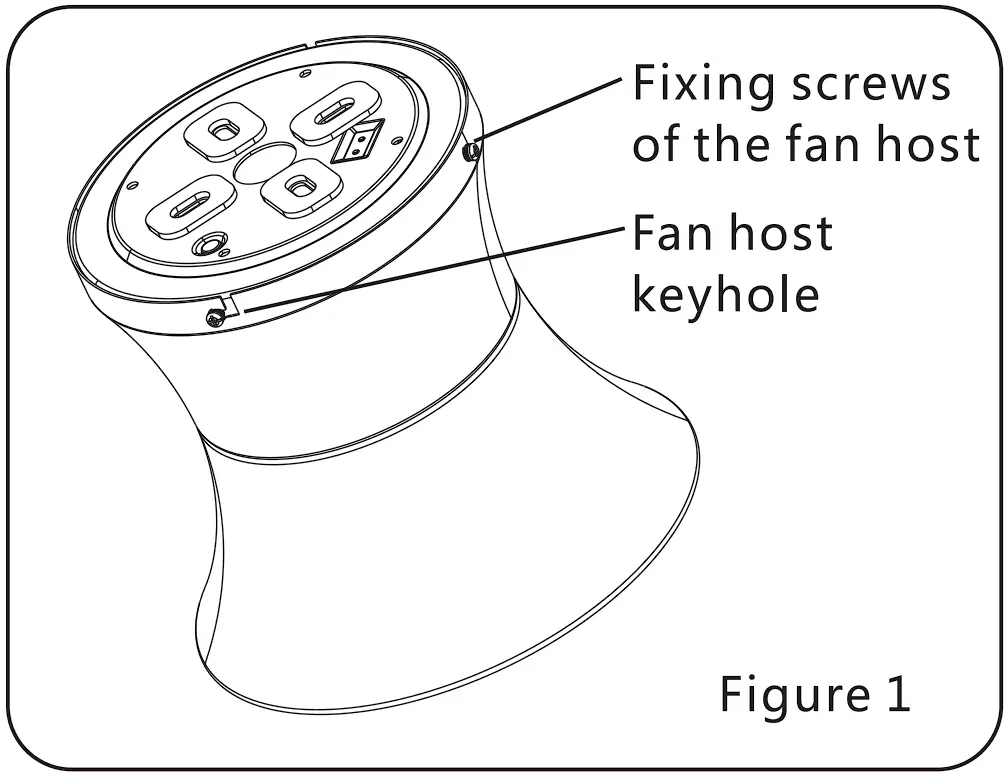 Fixing screws of the fan host

Fan host keyhole

Figure 1