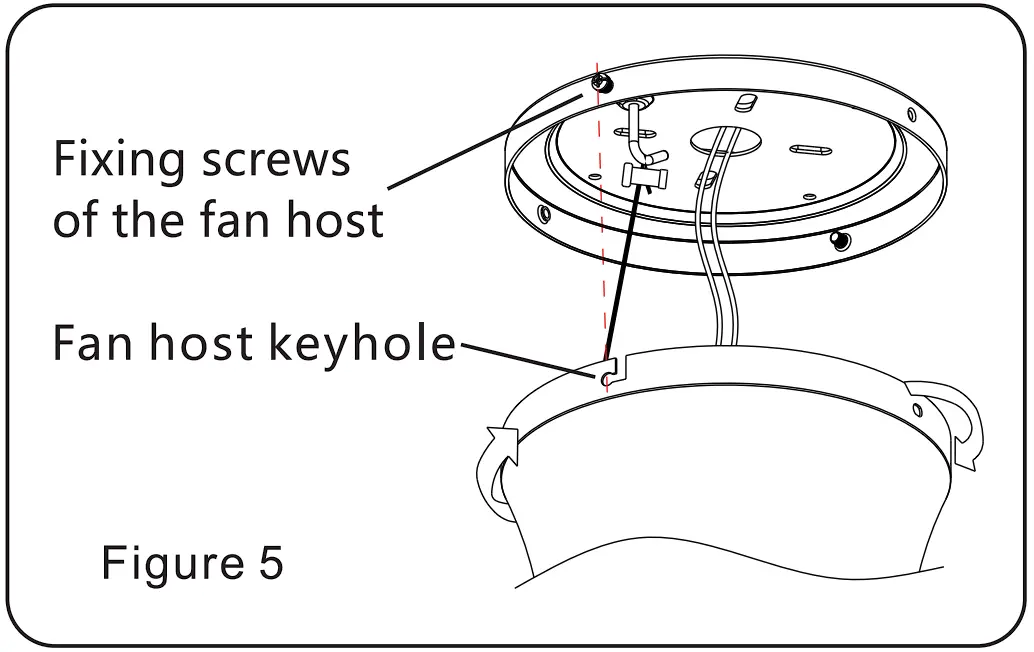 Fixing screws of the fan host

Fan host keyhole

Figure 5