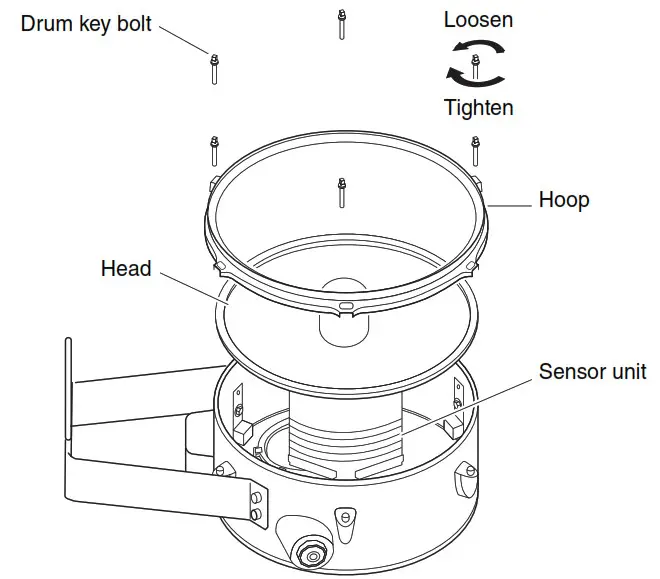 Drum key bolt

Loosen

Tighten

Hoop

Head

Sensor unit