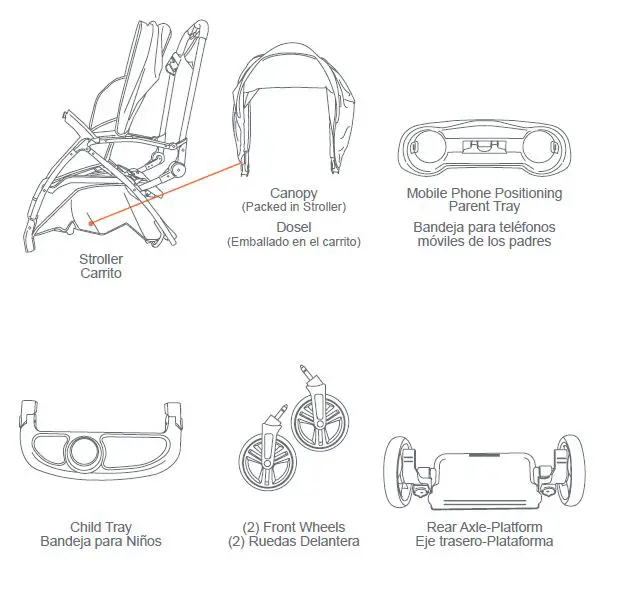 Stroller
Carrito

Canopy
(Packed in Stroller)
Dosel
(Emballado en el carrito)

Mobile Phone Positioning
Parent Tray
Bandeja para teléfonos
móviles de los padres

Child Tray
Bandeja para Niños

(2) Front Wheels
(2) Ruedas Delantera

Rear Axle-Platform
Eje trasero-Plataforma