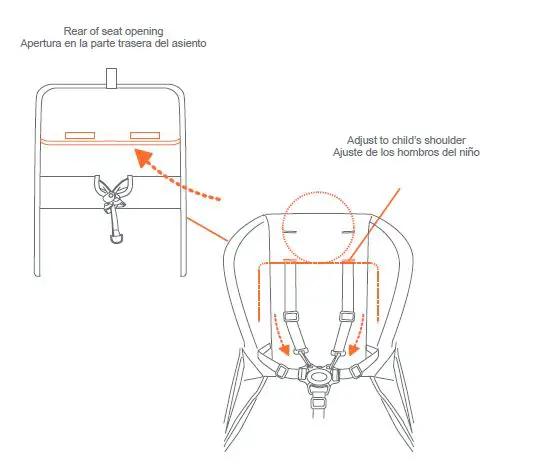 Rear of seat opening
Apertura en la parte trasera del asiento

Adjust to child's shoulder
Ajuste de los hombros del niño