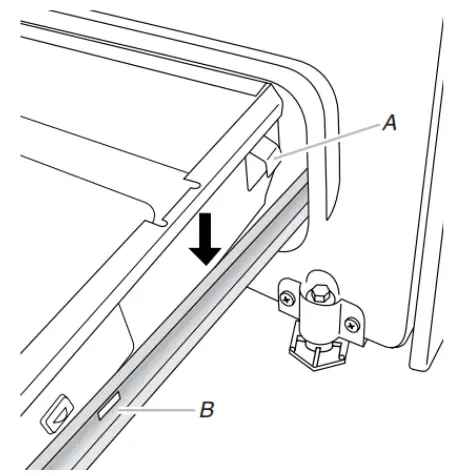 A
B