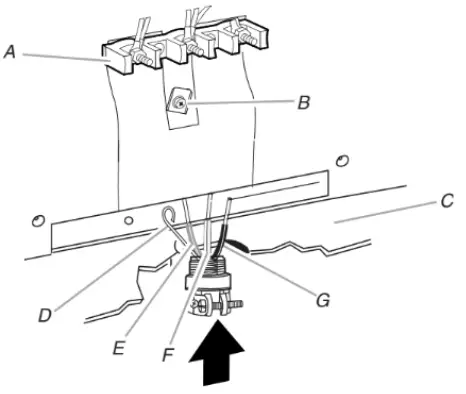 A
B
C
D
E
F
G