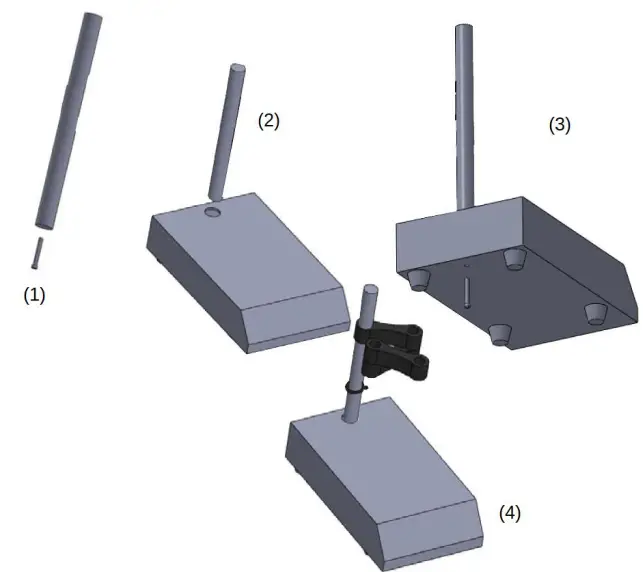 (1)

(2)

(3)

(4)