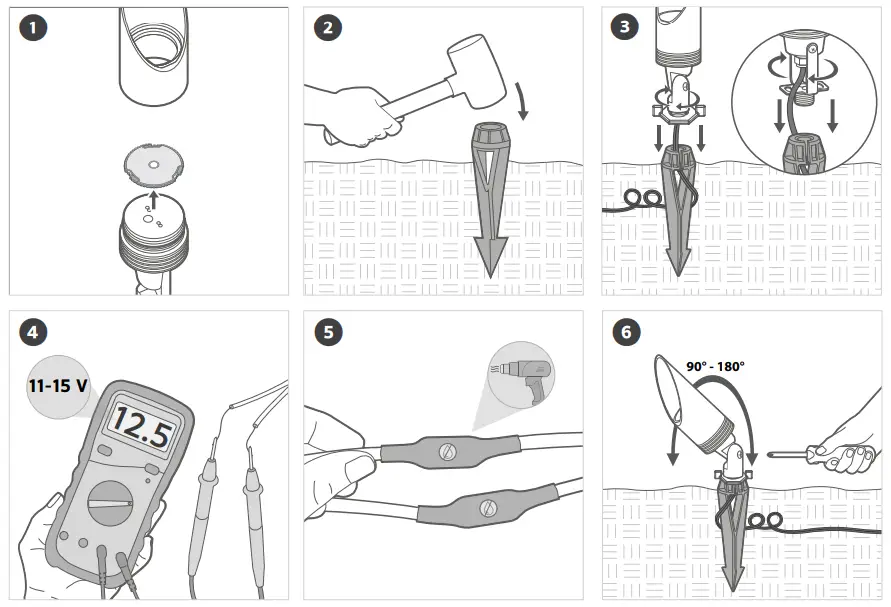 1

2

3

4

11-15 V

12.5

5

6

90° - 180°