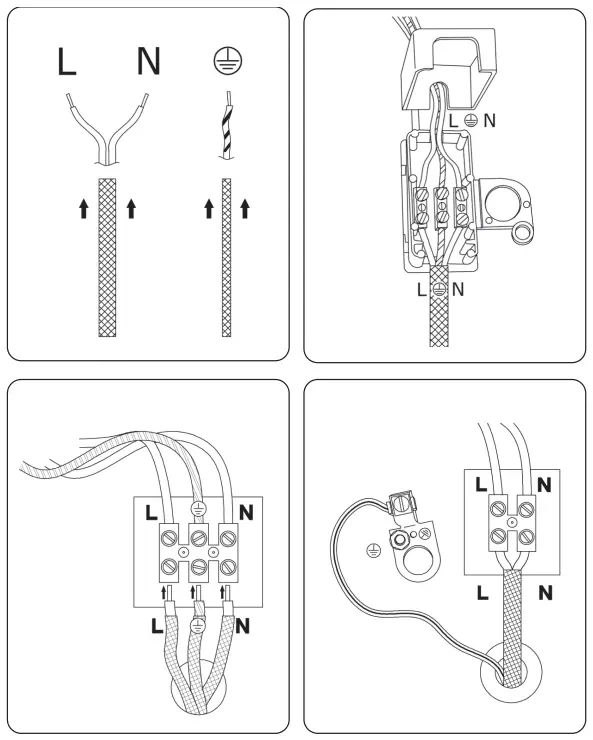 L N ⏚

L ⏚ N

L ⏚ N

L ⏚ N

L ⏚ N

L N

⏚

L N