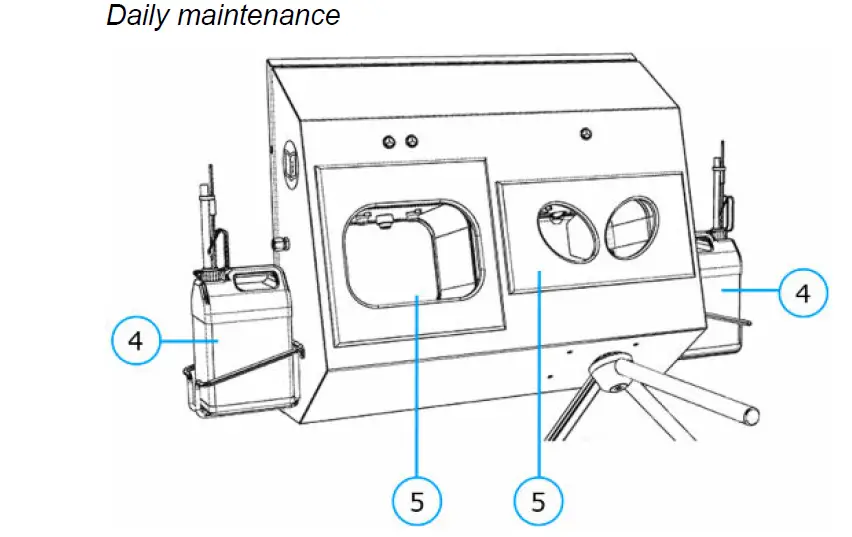 Daily maintenance

4

4

5

5