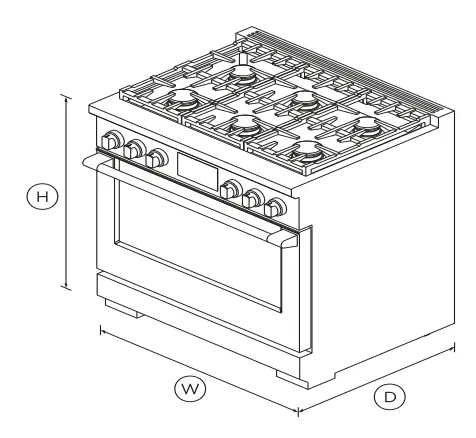 H

W

D