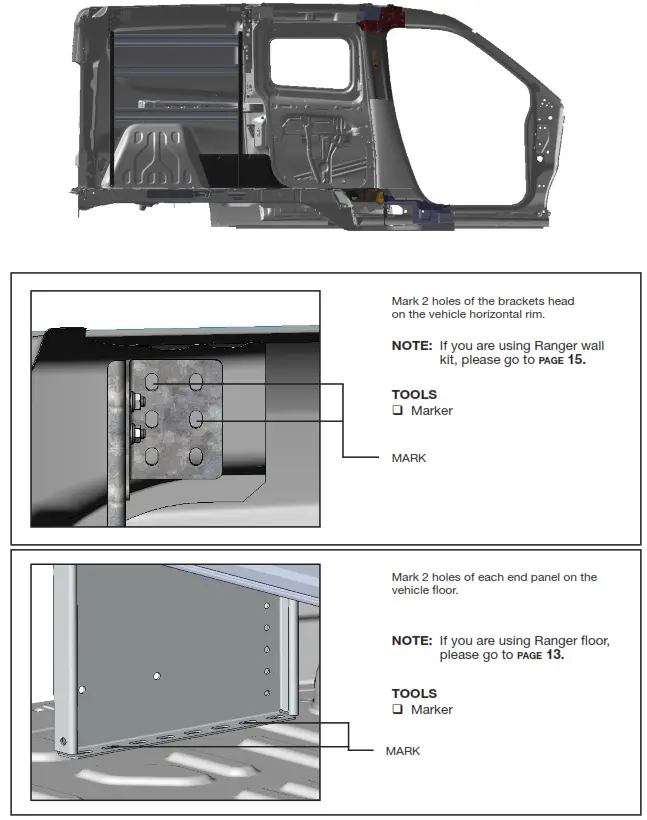 Mark 2 holes of the brackets head on the vehicle horizontal rim.

NOTE: If you are using Ranger wall kit, please go to PAGE 15.

TOOLS
❑ Marker

MARK

Mark 2 holes of each end panel on the vehicle floor.

NOTE: If you are using Ranger floor, please go to PAGE 13.

TOOLS
❑ Marker

MARK