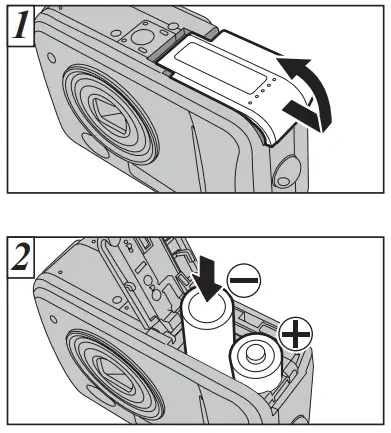 1

2

−

+