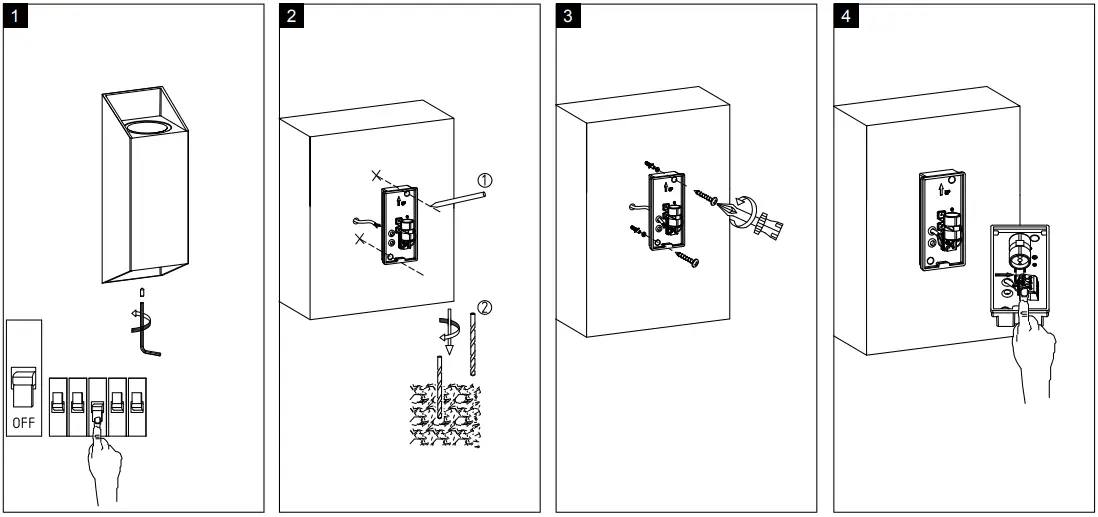 1

OFF

2

①

②

3

4