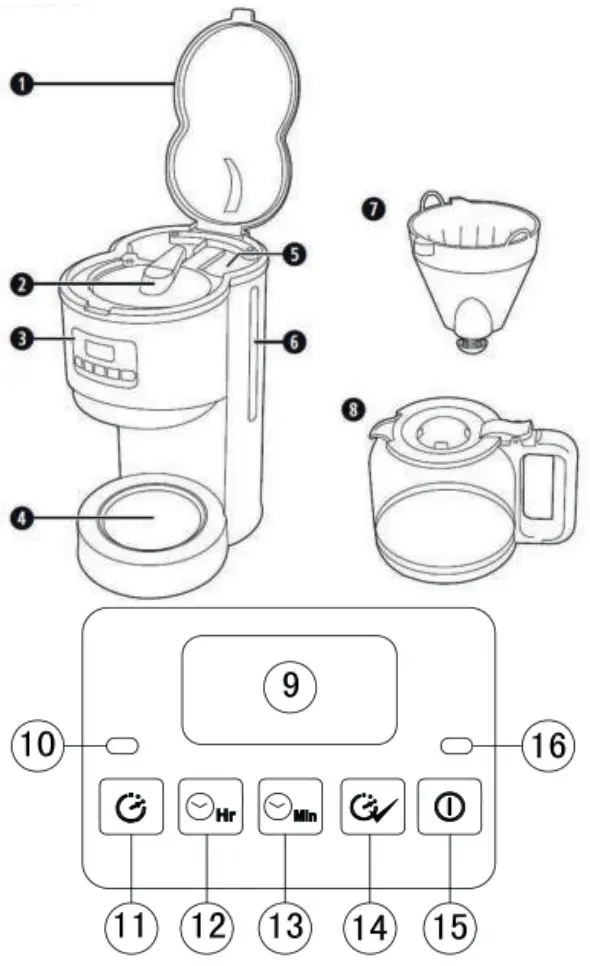 1
2
3
4
5
6
7
8
9
10
16
Hr
Min
11
12
13
14
15