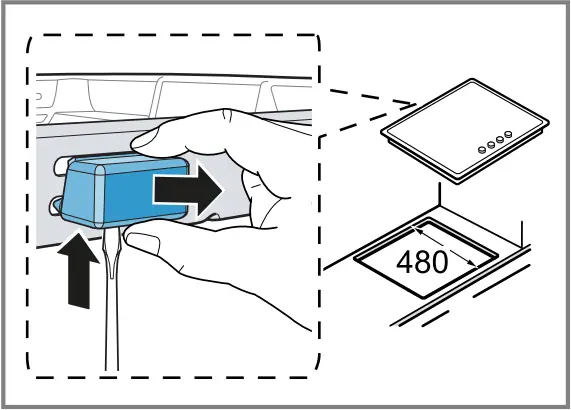 480