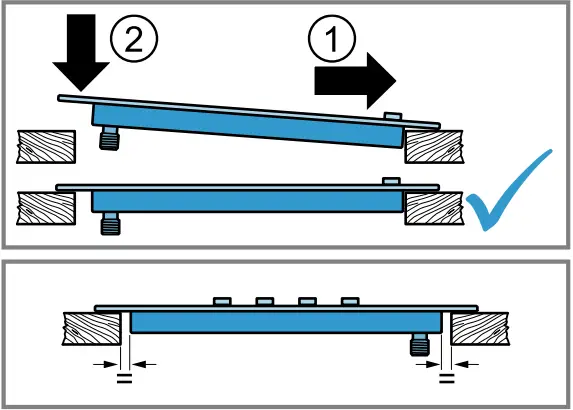 2
1
=
=