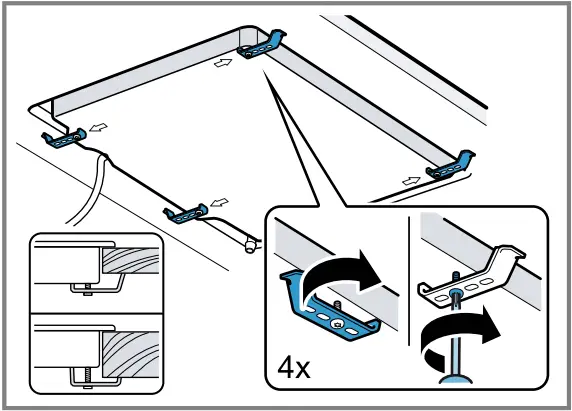 4x