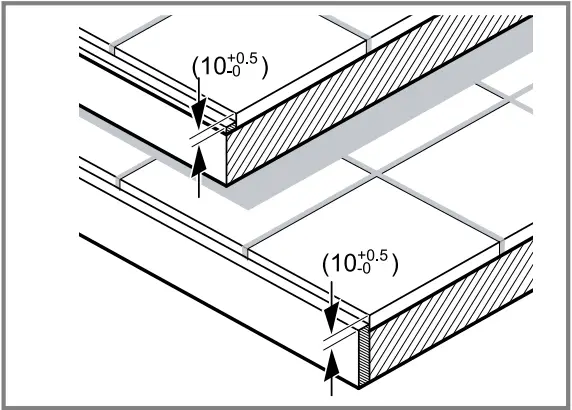 $(10^{+0.5}_{-0})$

$(10^{+0.5}_{-0})$