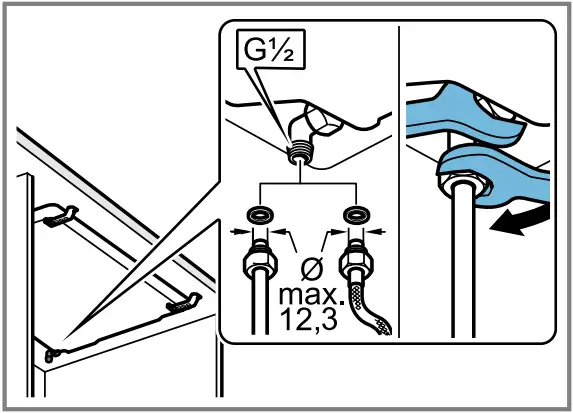 G½

Ø
max.
12,3