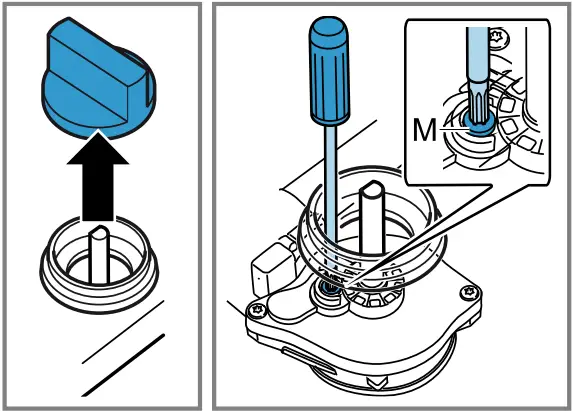 M